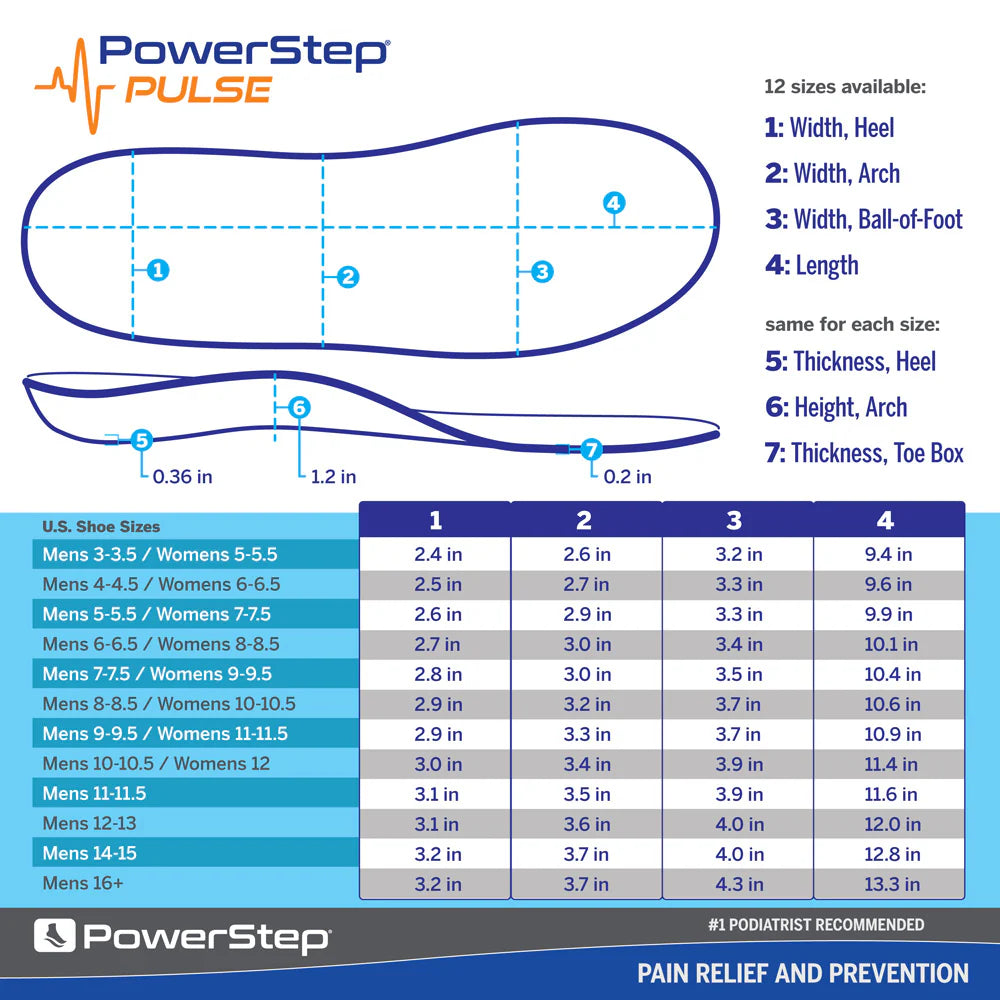 PowerStep®
PULSE

12 sizes available:
1: Width, Heel
2: Width, Arch
3: Width, Ball-of-Foot
4: Length

same for each size:
5: Thickness, Heel
6: Height, Arch
7: Thickness, Toe Box

4
1
2
3
6
5
7
0.36 in
1.2 in
0.2 in

| U.S. Shoe Sizes | 1 | 2 | 3 | 4 |
|---|---|---|---|---|
| Mens 3-3.5 / Womens 5-5.5 | 2.4 in | 2.6 in | 3.2 in | 9.4 in |
| Mens 4-4.5 / Womens 6-6.5 | 2.5 in | 2.7 in | 3.3 in | 9.6 in |
| Mens 5-5.5 / Womens 7-7.5 | 2.6 in | 2.9 in | 3.3 in | 9.9 in |
| Mens 6-6.5 / Womens 8-8.5 | 2.7 in | 3.0 in | 3.4 in | 10.1 in |
| Mens 7-7.5 / Womens 9-9.5 | 2.8 in | 3.0 in | 3.5 in | 10.4 in |
| Mens 8-8.5 / Womens 10-10.5 | 2.9 in | 3.2 in | 3.7 in | 10.6 in |
| Mens 9-9.5 / Womens 11-11.5 | 2.9 in | 3.3 in | 3.7 in | 10.9 in |
| Mens 10-10.5 / Womens 12 | 3.0 in | 3.4 in | 3.9 in | 11.4 in |
| Mens 11-11.5 | 3.1 in | 3.5 in | 3.9 in | 11.6 in |
| Mens 12-13 | 3.1 in | 3.6 in | 4.0 in | 12.0 in |
| Mens 14-15 | 3.2 in | 3.7 in | 4.0 in | 12.8 in |
| Mens 16+ | 3.2 in | 3.7 in | 4.3 in | 13.3 in |

PowerStep®
#1 PODIATRIST RECOMMENDED
PAIN RELIEF AND PREVENTION